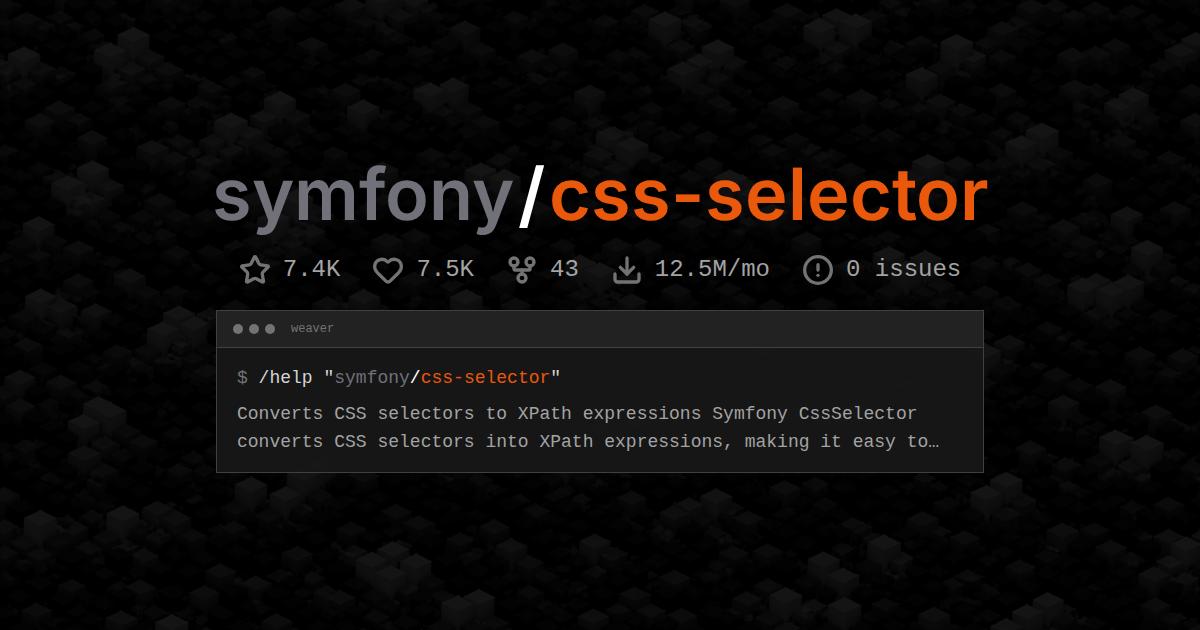 symfony/css-selector

7.4K 7.5K 43 12.5M/mo 0 issues

weaver

$ /help "symfony/css-selector"

Converts CSS selectors to XPath expressions Symfony CssSelector converts CSS selectors into XPath expressions, making it easy to…