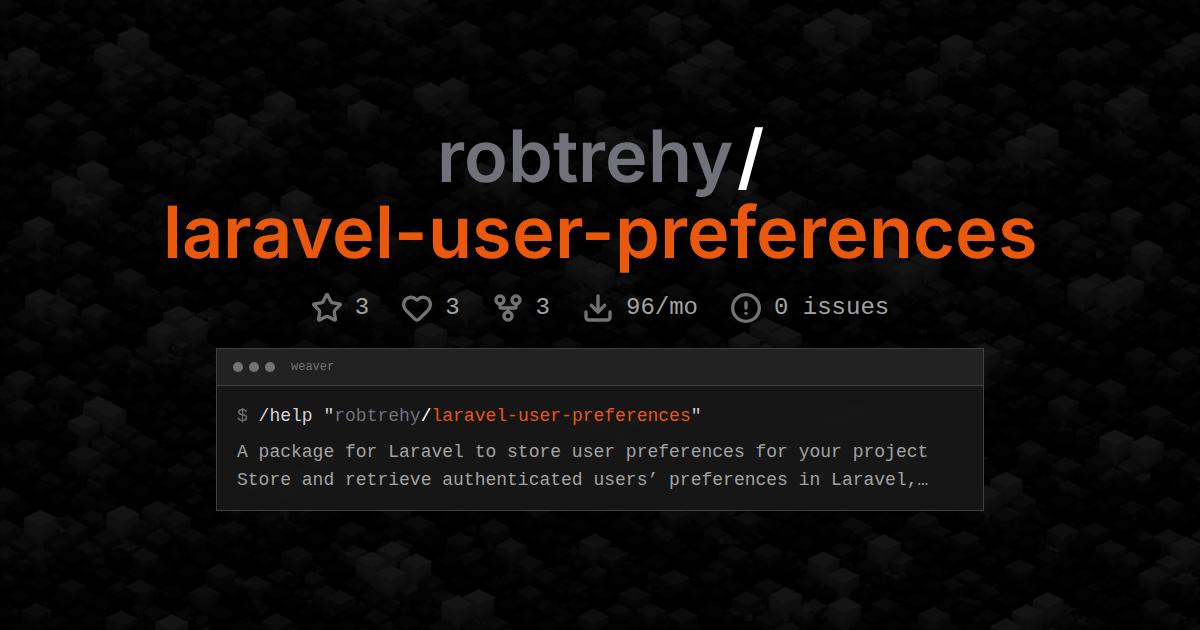 robtrehy/
laravel-user-preferences

3 3 3 96/mo 0 issues

weaver

$ /help "robtrehy/laravel-user-preferences"

A package for Laravel to store user preferences for your project
Store and retrieve authenticated users' preferences in Laravel,…