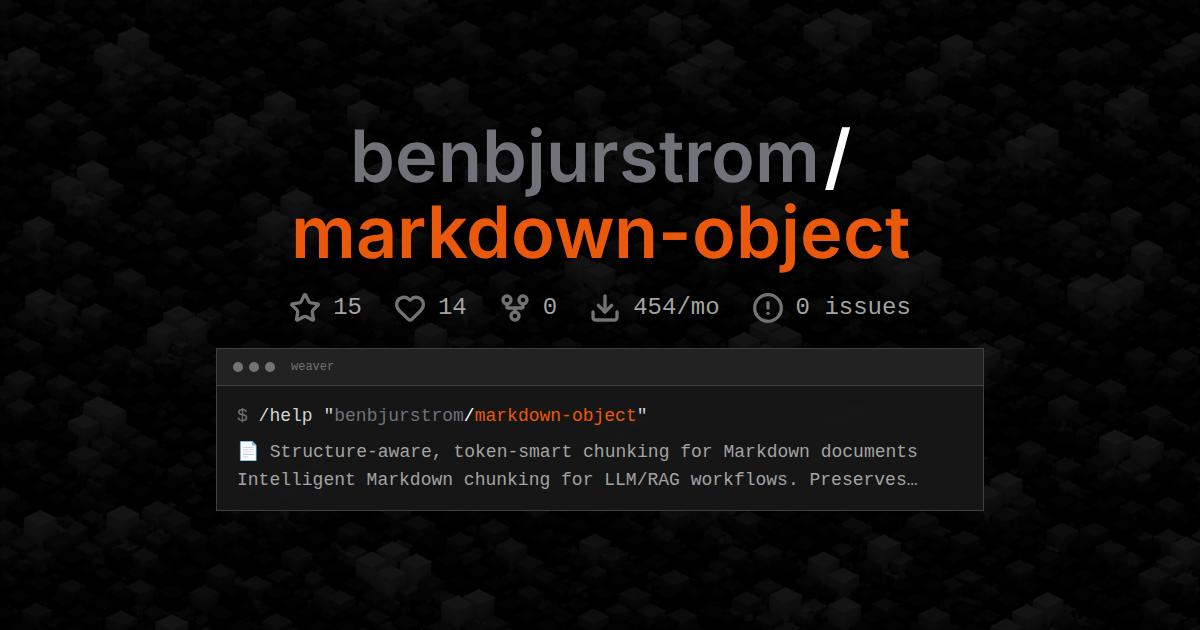 benbjurstrom/
markdown-object

15 14 0 454/mo 0 issues

weaver

$ /help "benbjurstrom/markdown-object"

📄 Structure-aware, token-smart chunking for Markdown documents
Intelligent Markdown chunking for LLM/RAG workflows. Preserves…